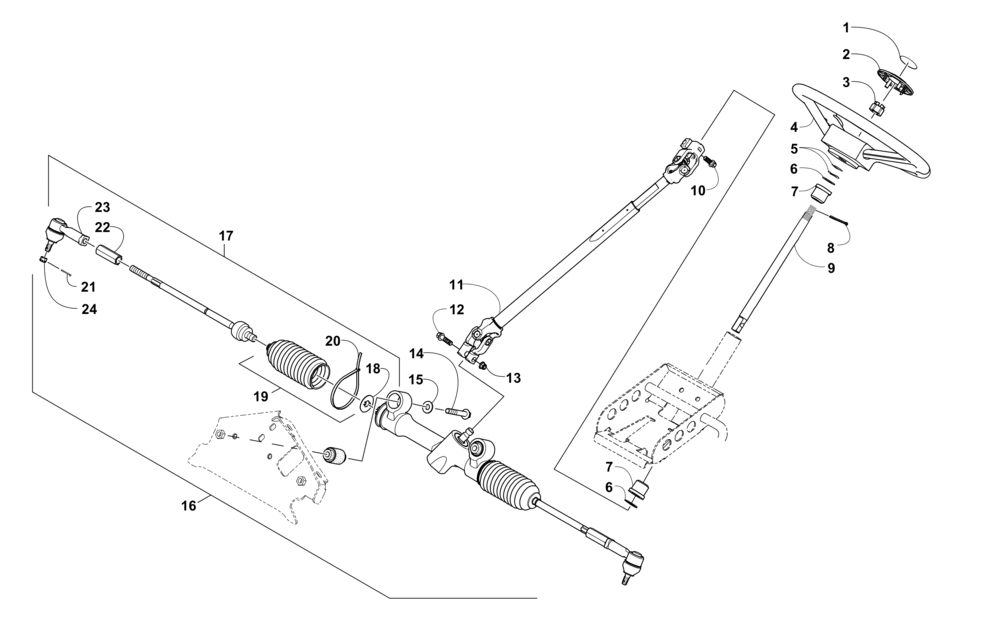 1
2
3
4
5
6
7
8
9
10
11
12
13
14
15
16
17
18
19
20
21
22
23
24
7
6